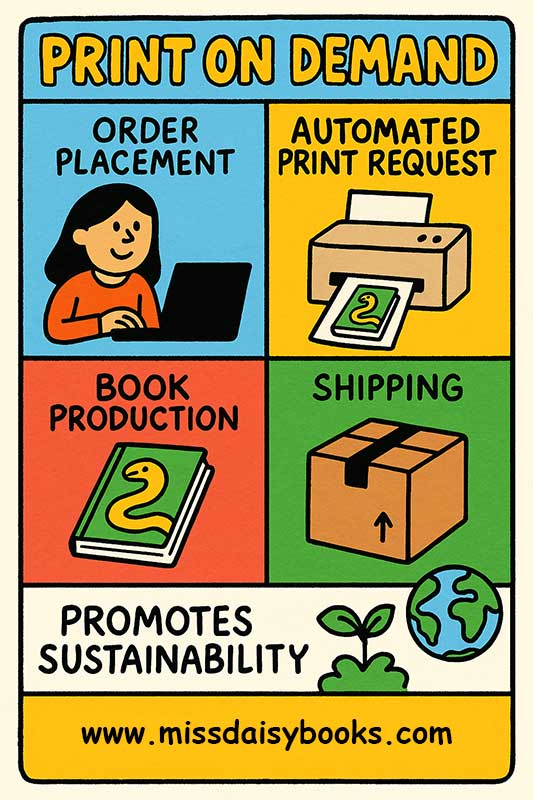 PRINT ON DEMAND

ORDER PLACEMENT

AUTOMATED PRINT REQUEST

BOOK PRODUCTION

SHIPPING

PROMOTES SUSTAINABILITY

www.missdaisybooks.com